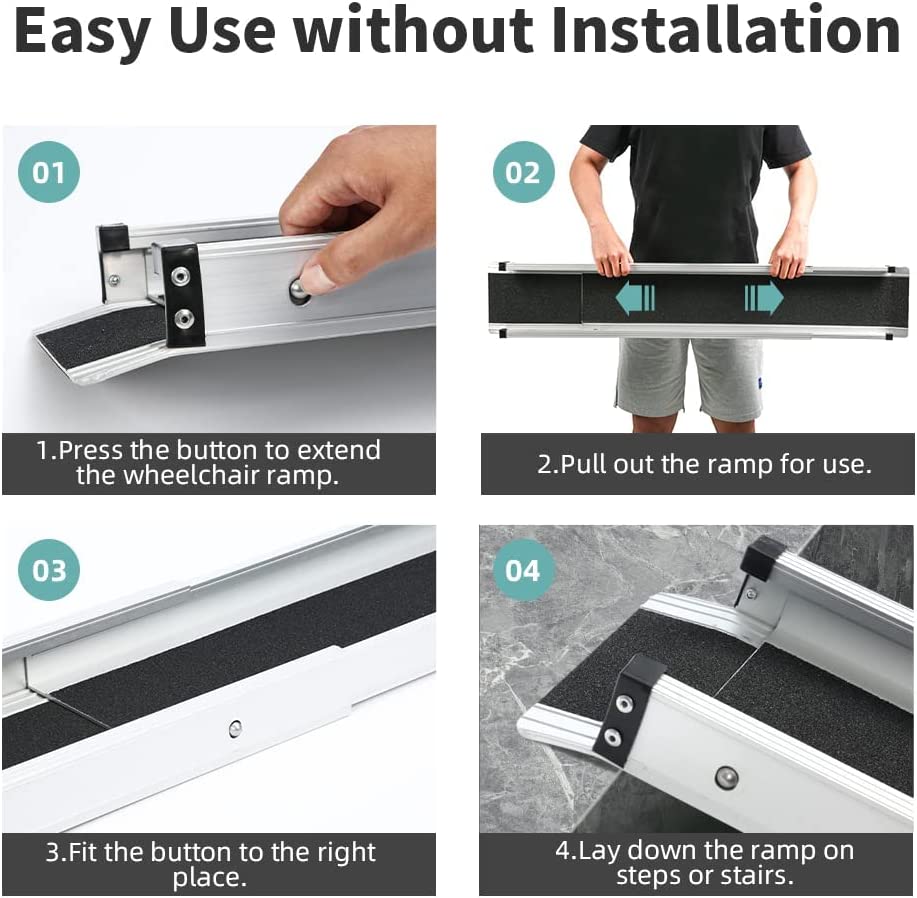 Easy Use without Installation

01

1.Press the button to extend the wheelchair ramp.

02

2.Pull out the ramp for use.

03

3.Fit the button to the right place.

04

4.Lay down the ramp on steps or stairs.